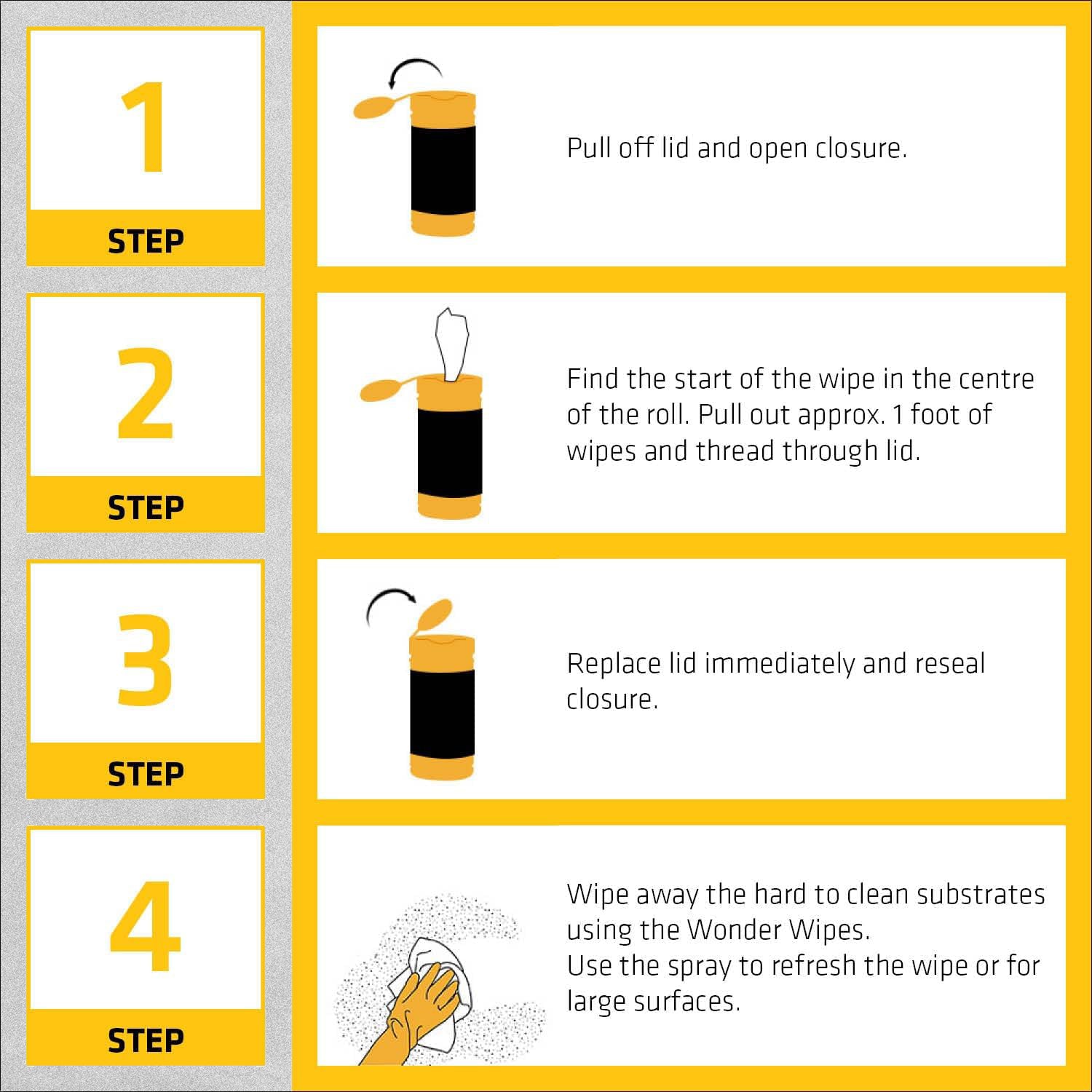 1
STEP

Pull off lid and open closure.

2
STEP

Find the start of the wipe in the centre of the roll. Pull out approx. 1 foot of wipes and thread through lid.

3
STEP

Replace lid immediately and reseal closure.

4
STEP

Wipe away the hard to clean substrates using the Wonder Wipes.
Use the spray to refresh the wipe or for large surfaces.