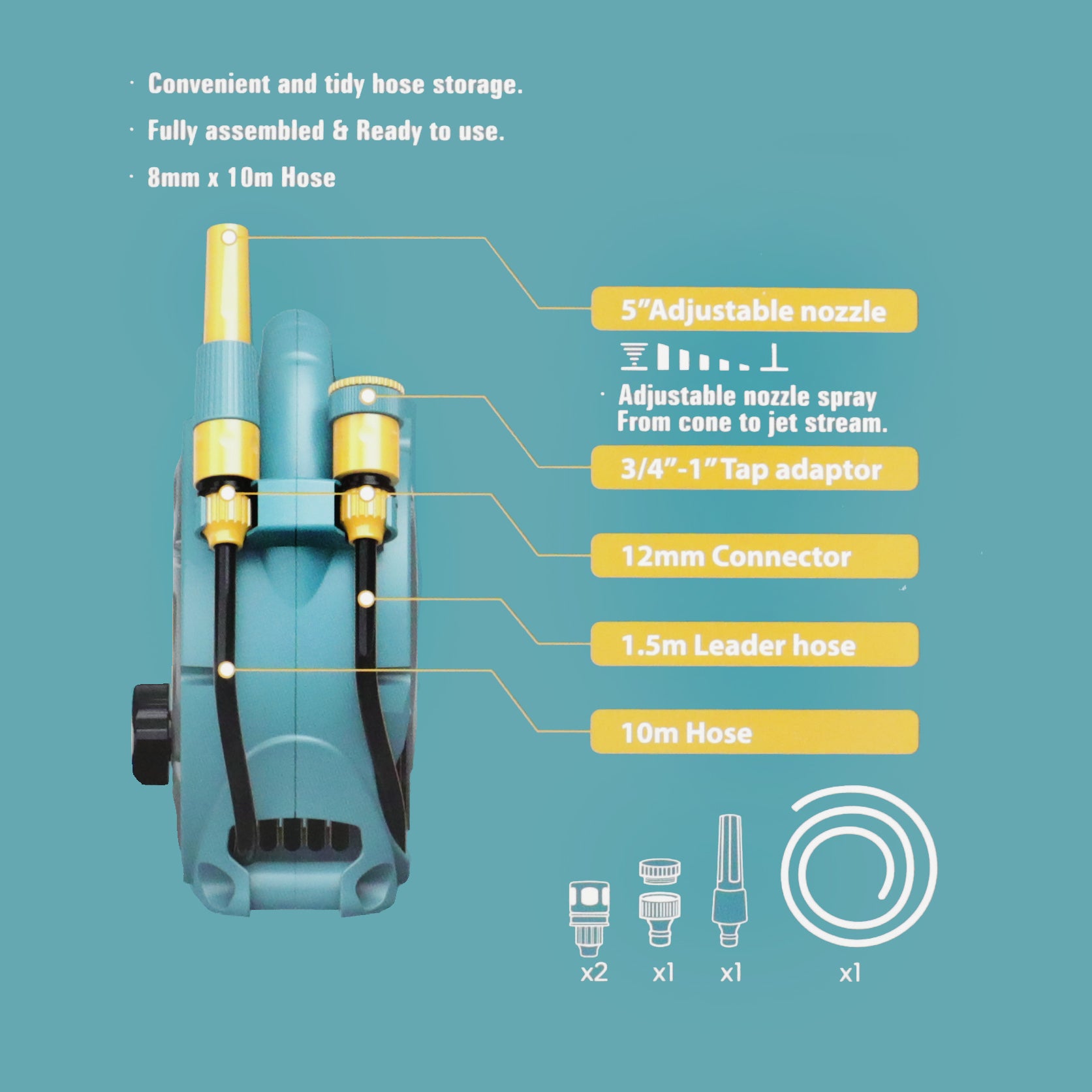 · Convenient and tidy hose storage.

· Fully assembled & Ready to use.

· 8mm x 10m Hose

5"Adjustable nozzle

· Adjustable nozzle spray From cone to jet stream.

3/4"-1" Tap adaptor

12mm Connector

1.5m Leader hose

10m Hose

x2 x1 x1 x1