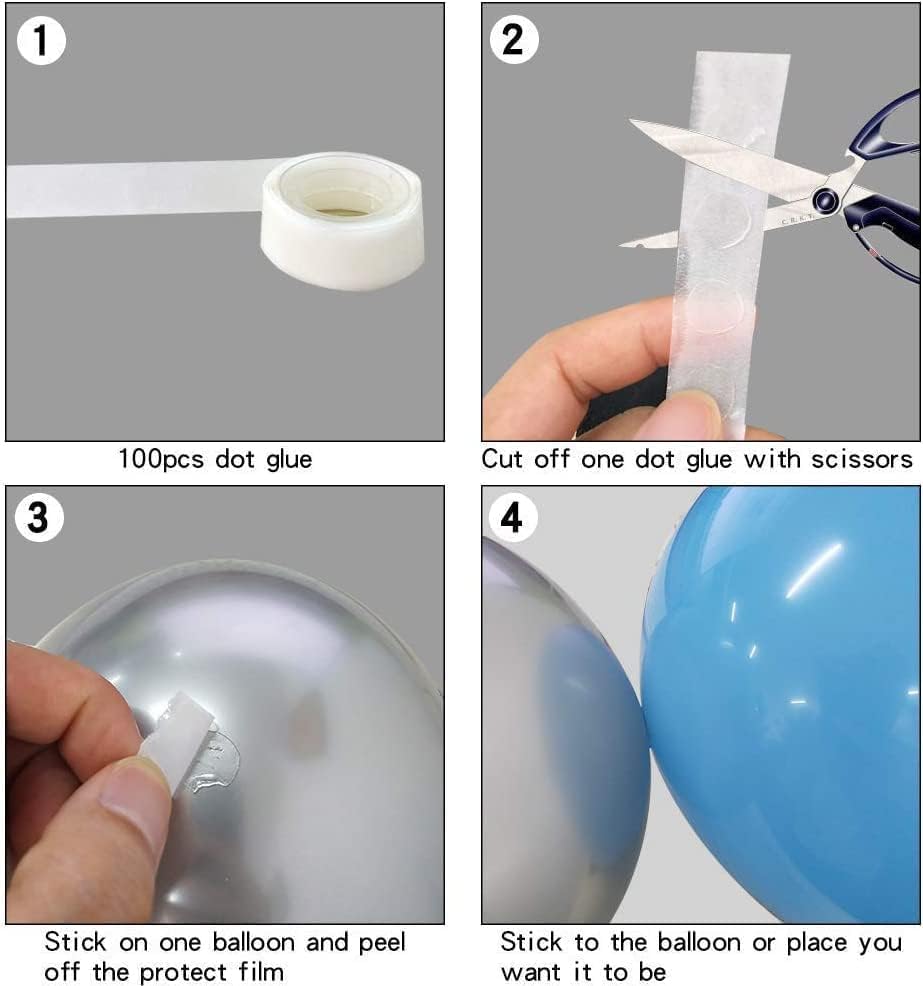 1

100pcs dot glue

2

Cut off one dot glue with scissors

3

Stick on one balloon and peel off the protect film

4

Stick to the balloon or place you want it to be