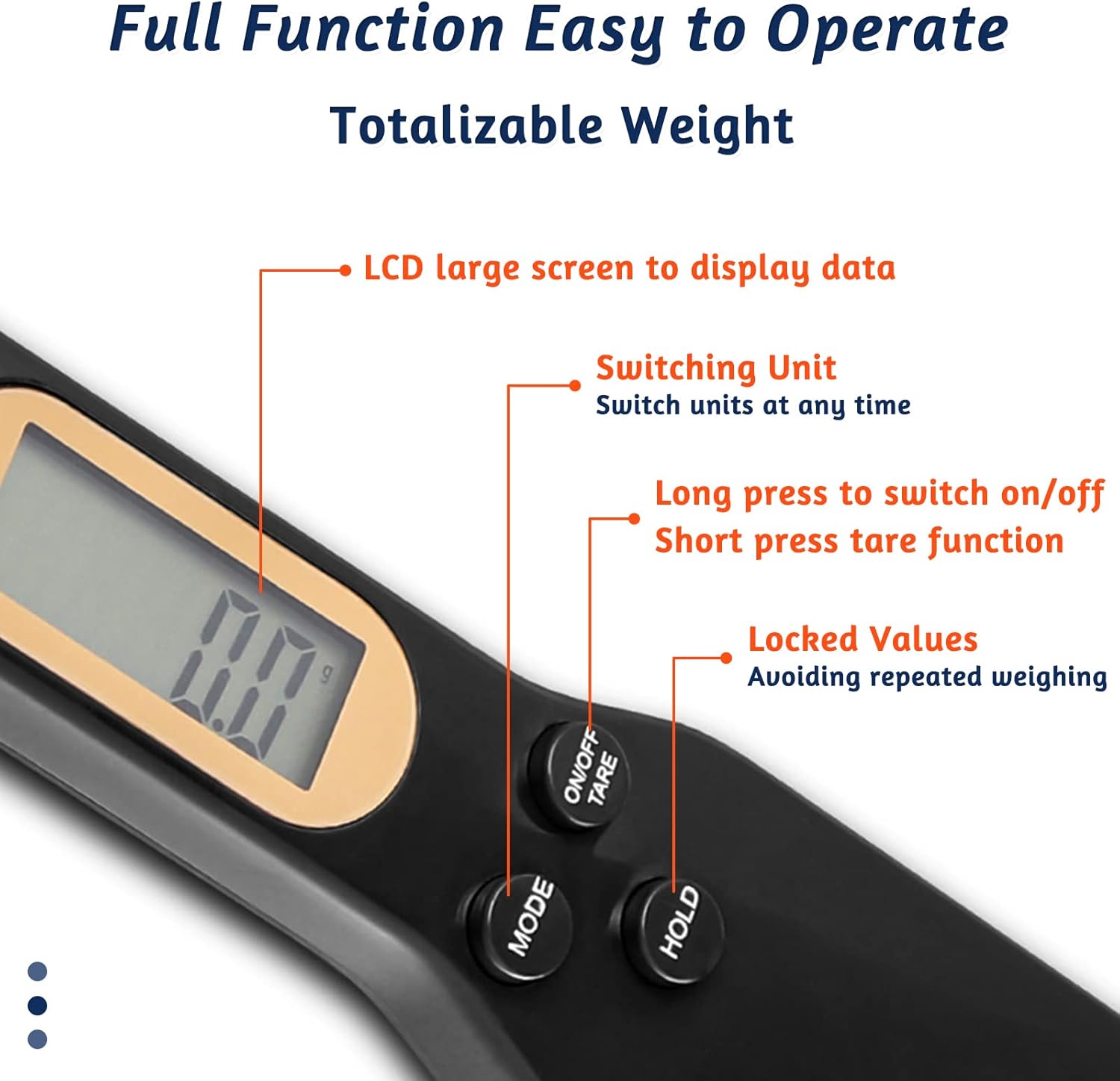 Full Function Easy to Operate

Totalizable Weight

LCD large screen to display data

Switching Unit
Switch units at any time

Long press to switch on/off
Short press tare function

Locked Values
Avoiding repeated weighing

0.0 g

ON/OFF TARE

MODE

HOLD