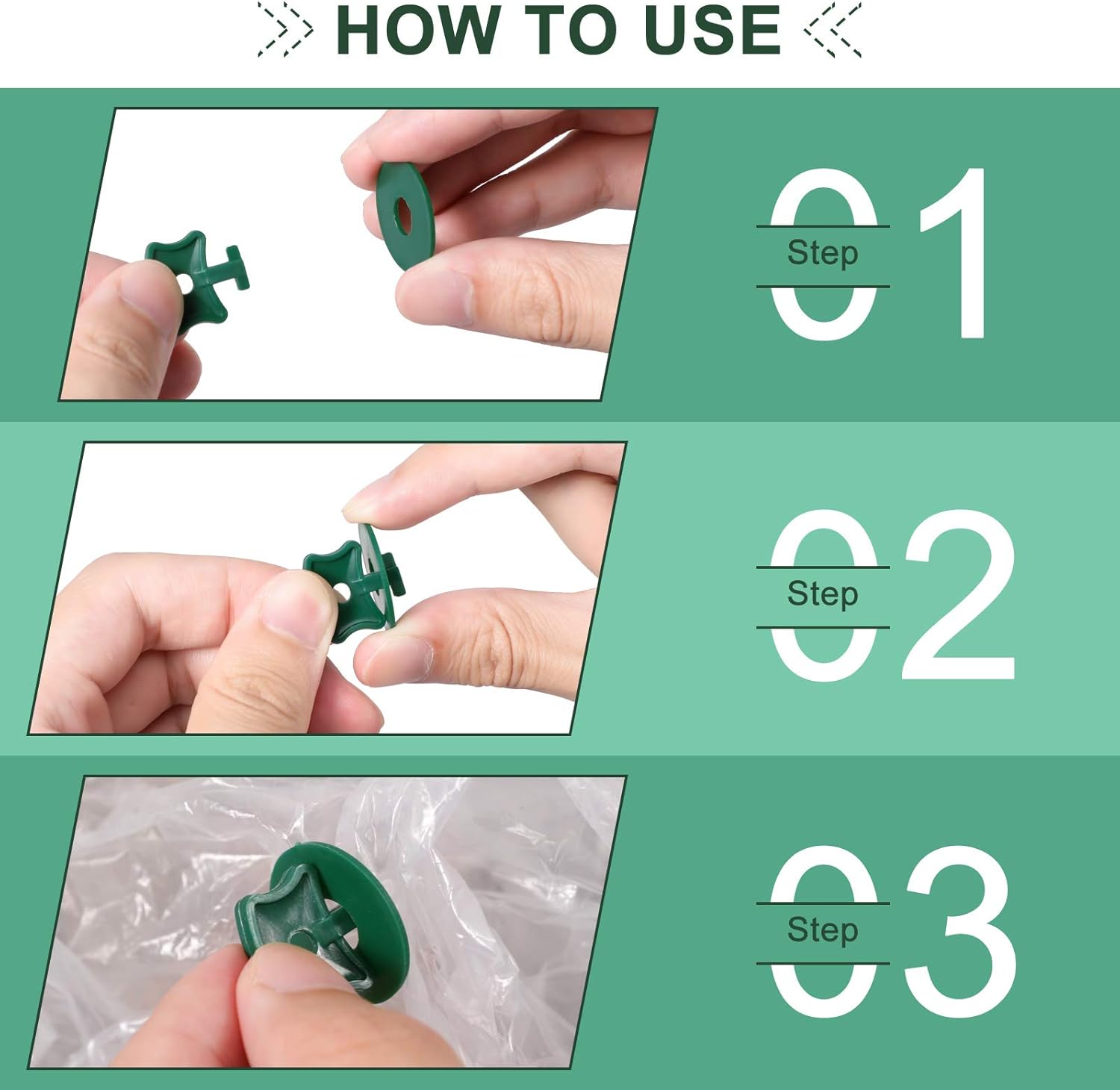 HOW TO USE

Step 01

Step 02

Step 03