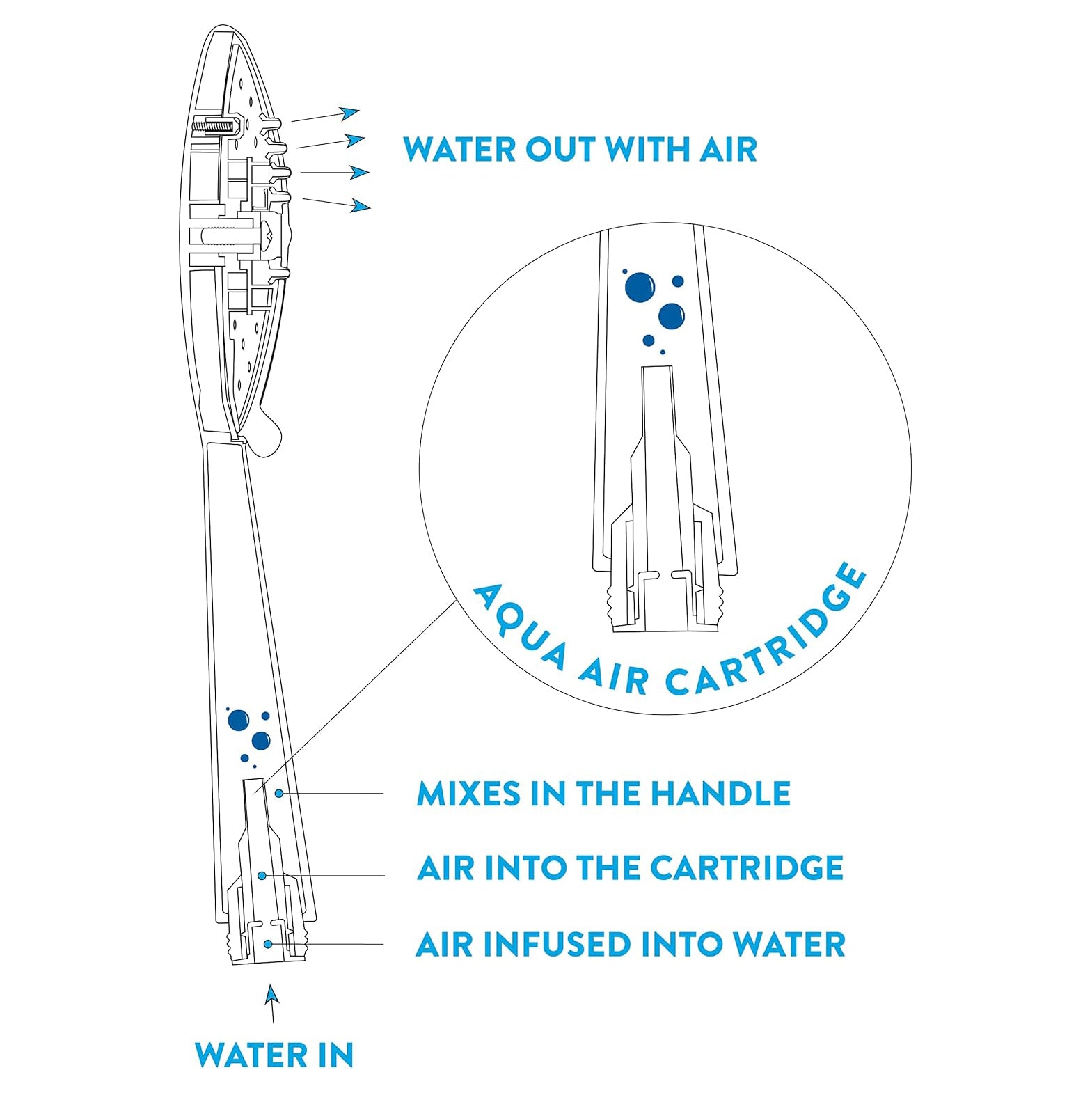 WATER OUT WITH AIR

AQUA AIR CARTRIDGE

MIXES IN THE HANDLE

AIR INTO THE CARTRIDGE

AIR INFUSED INTO WATER

WATER IN