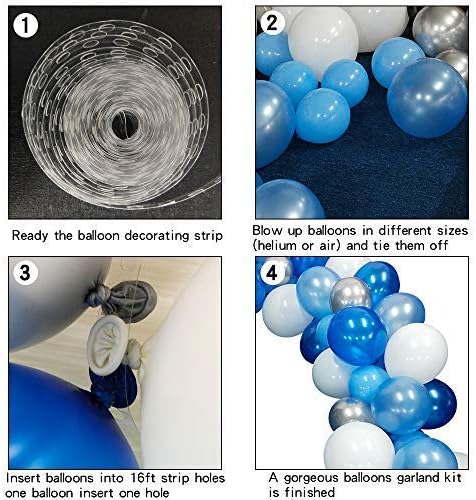 1

Ready the balloon decorating strip

2

Blow up balloons in different sizes (helium or air) and tie them off

3

Insert balloons into 16ft strip holes one balloon insert one hole

4

A gorgeous balloons garland kit is finished