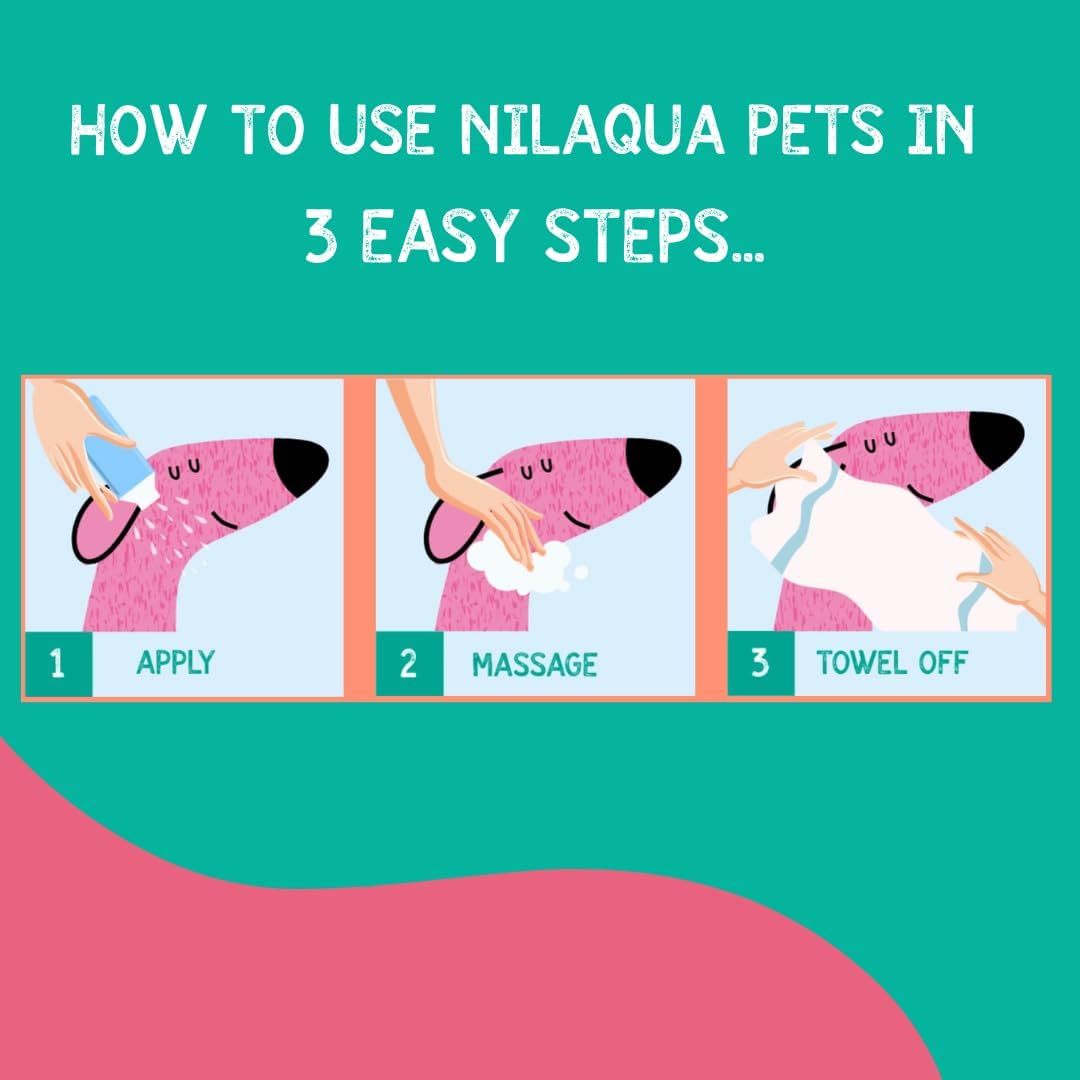 HOW TO USE NILAQUA PETS IN 3 EASY STEPS...

1 APPLY

2 MASSAGE

3 TOWEL OFF