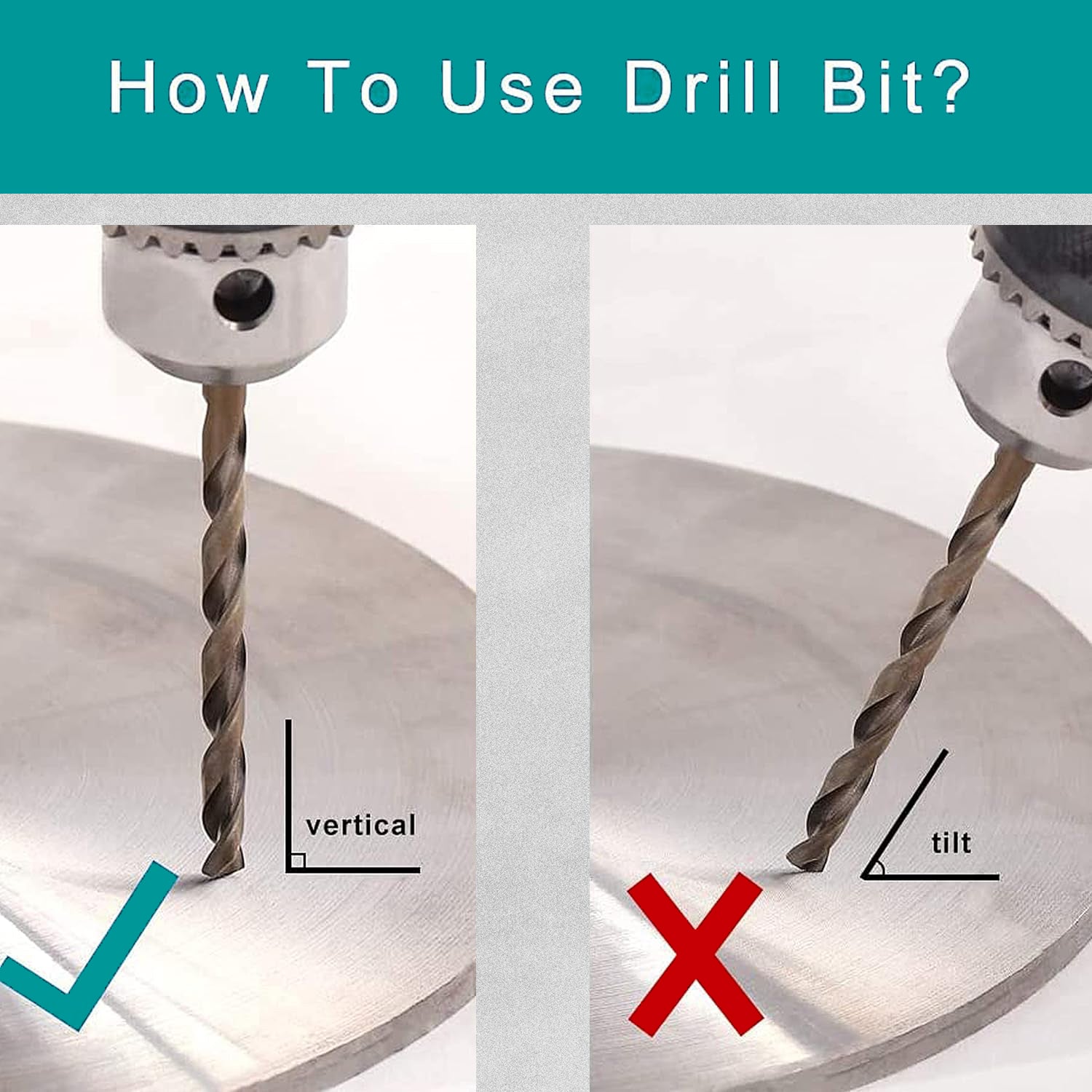 How To Use Drill Bit?

vertical

tilt