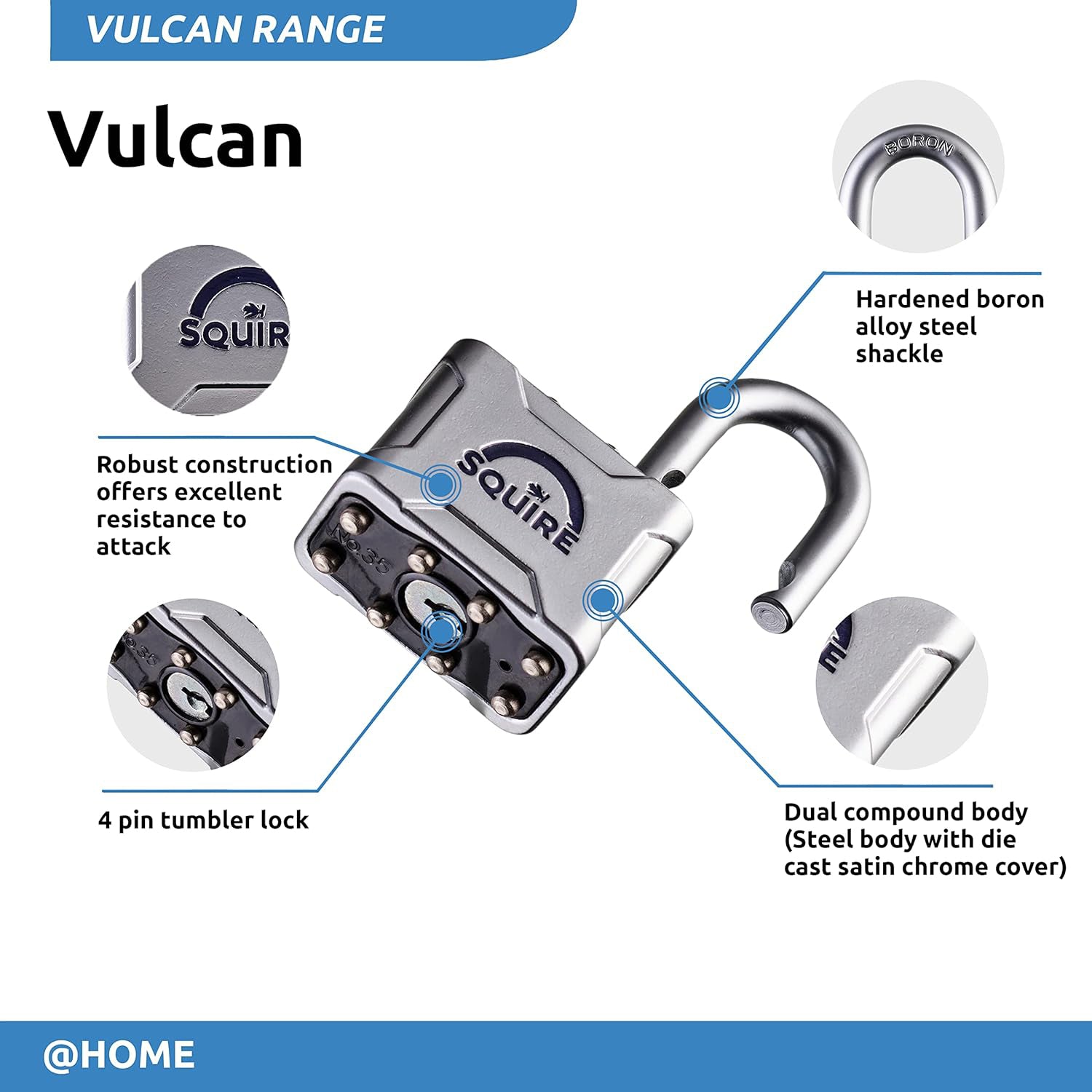 VULCAN RANGE

Vulcan

BORON

SQUIR

Hardened boron alloy steel shackle

Robust construction offers excellent resistance to attack

SQUIRE

No.35

4 pin tumbler lock

Dual compound body (Steel body with die cast satin chrome cover)

@HOME