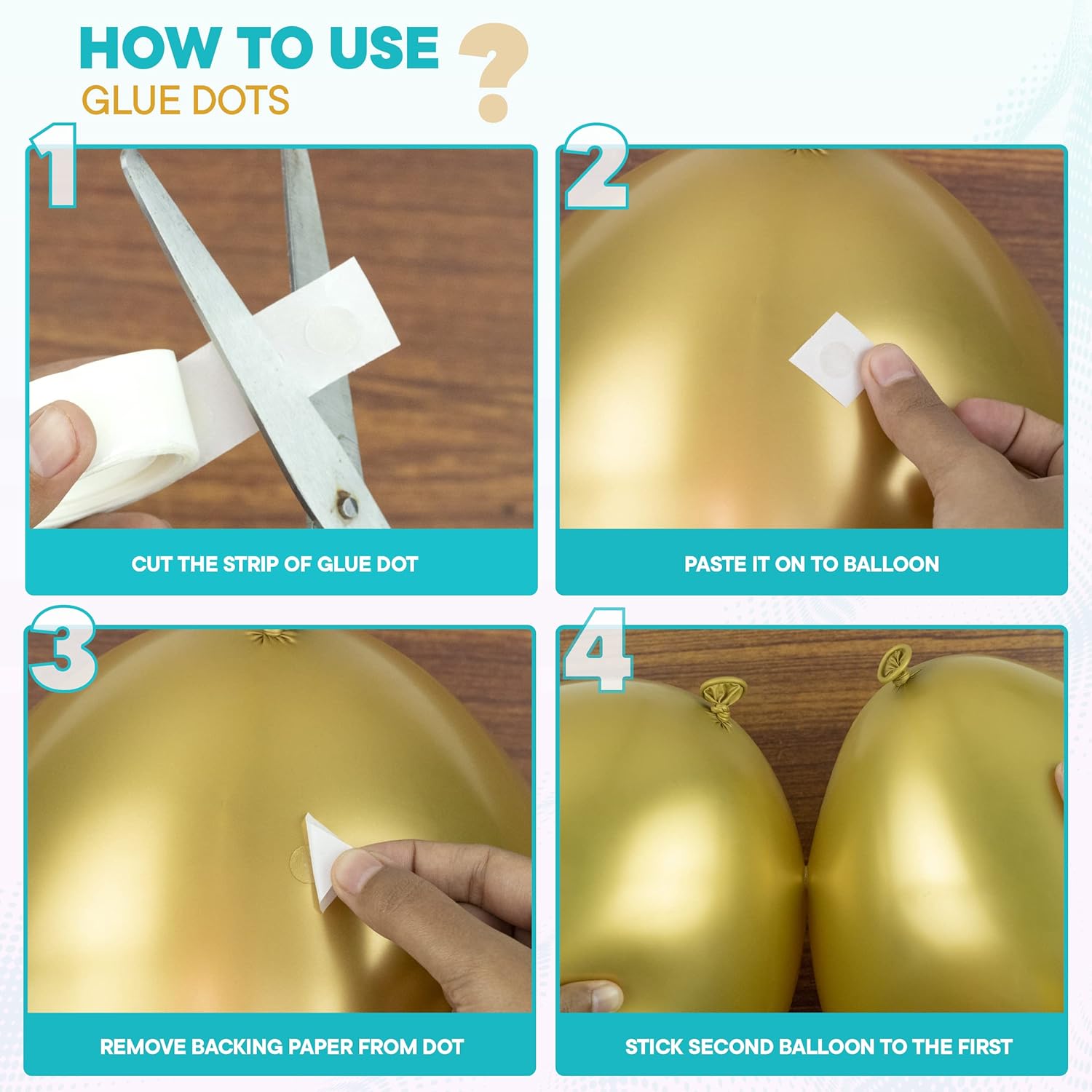 HOW TO USE ?
GLUE DOTS

1
CUT THE STRIP OF GLUE DOT

2
PASTE IT ON TO BALLOON

3
REMOVE BACKING PAPER FROM DOT

4
STICK SECOND BALLOON TO THE FIRST