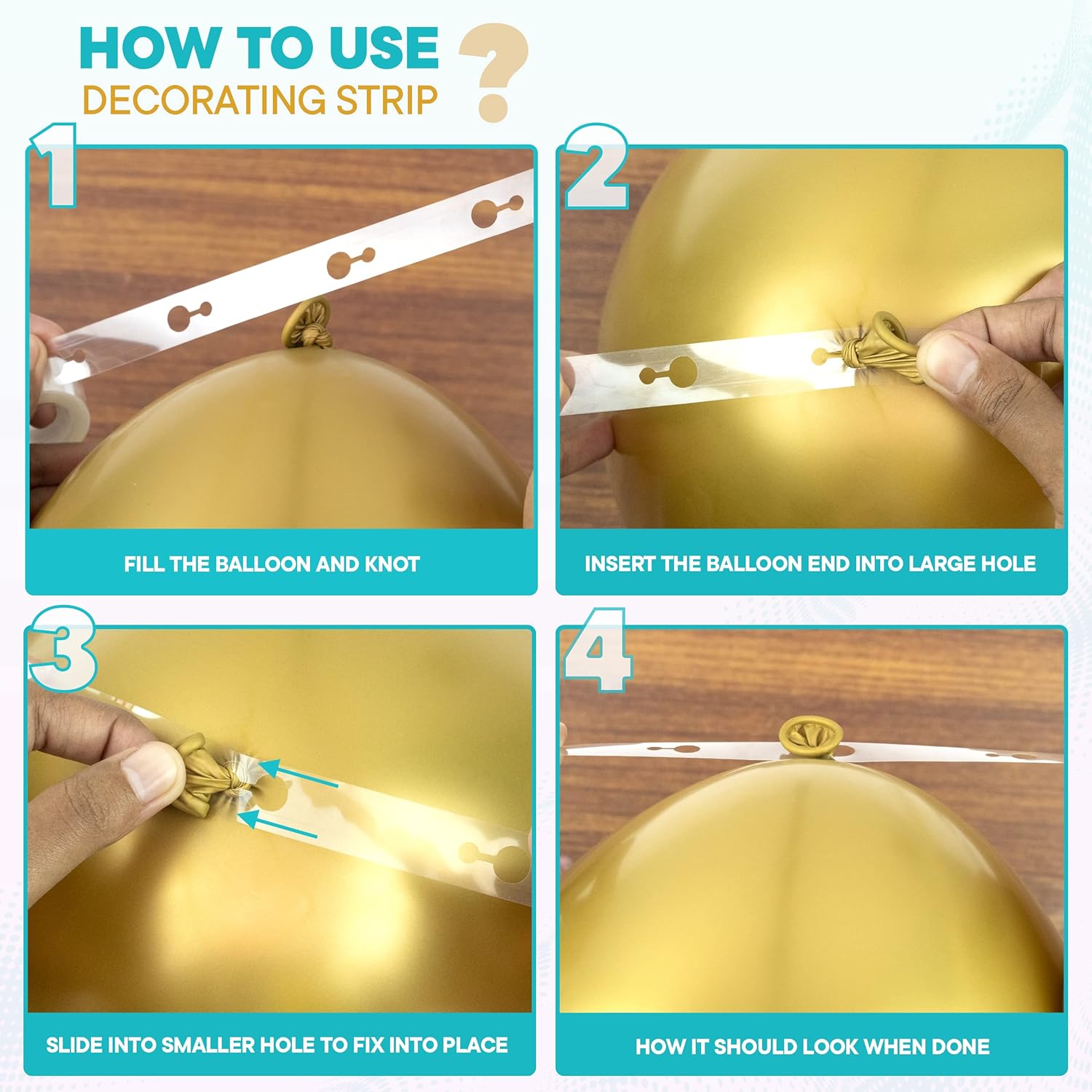 HOW TO USE
DECORATING STRIP ?

1

FILL THE BALLOON AND KNOT

2

INSERT THE BALLOON END INTO LARGE HOLE

3

SLIDE INTO SMALLER HOLE TO FIX INTO PLACE

4

HOW IT SHOULD LOOK WHEN DONE