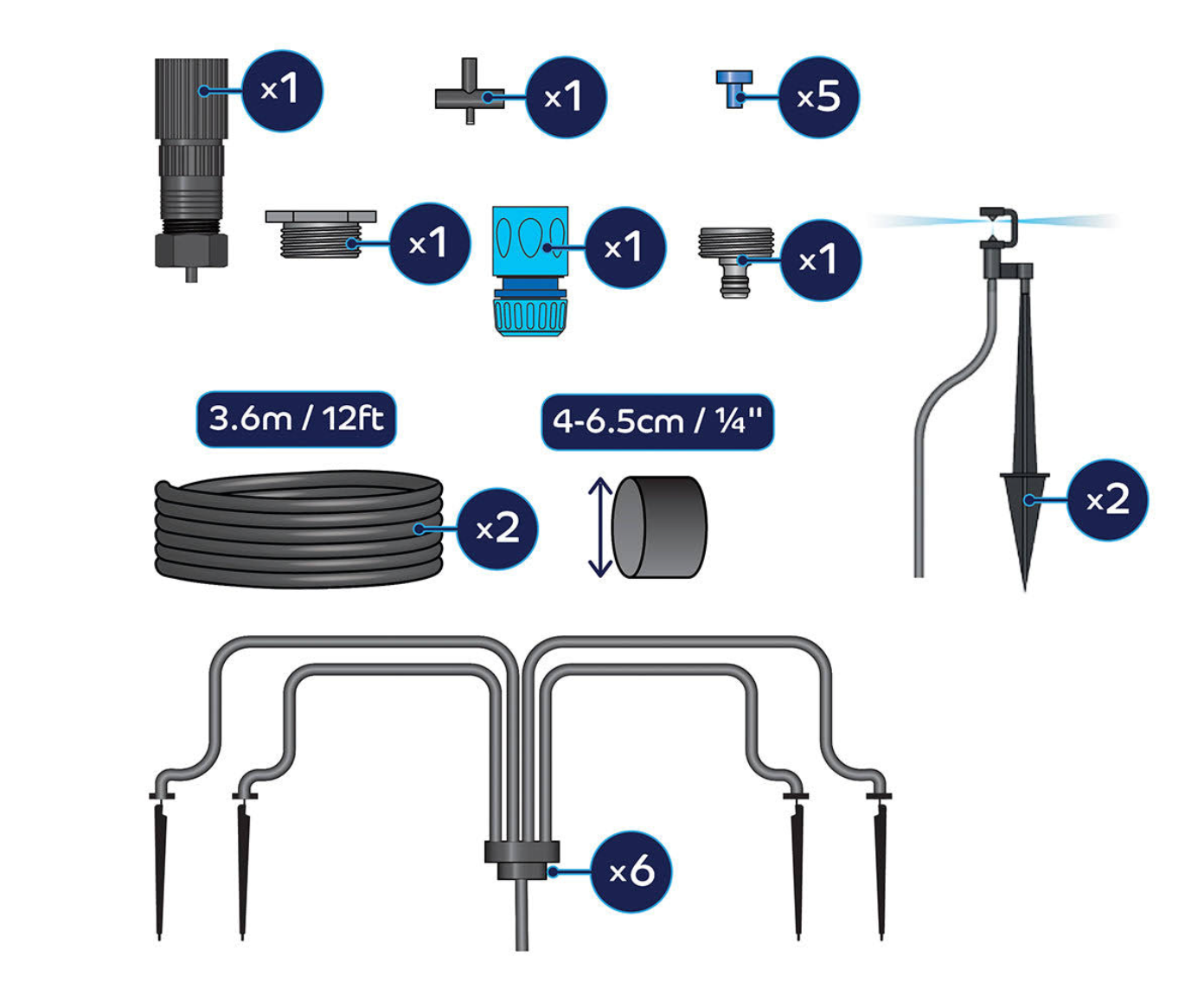 x1

x1

x5

x1

x1

x1

3.6m / 12ft

4-6.5cm / ¼"

x2

x2

x6