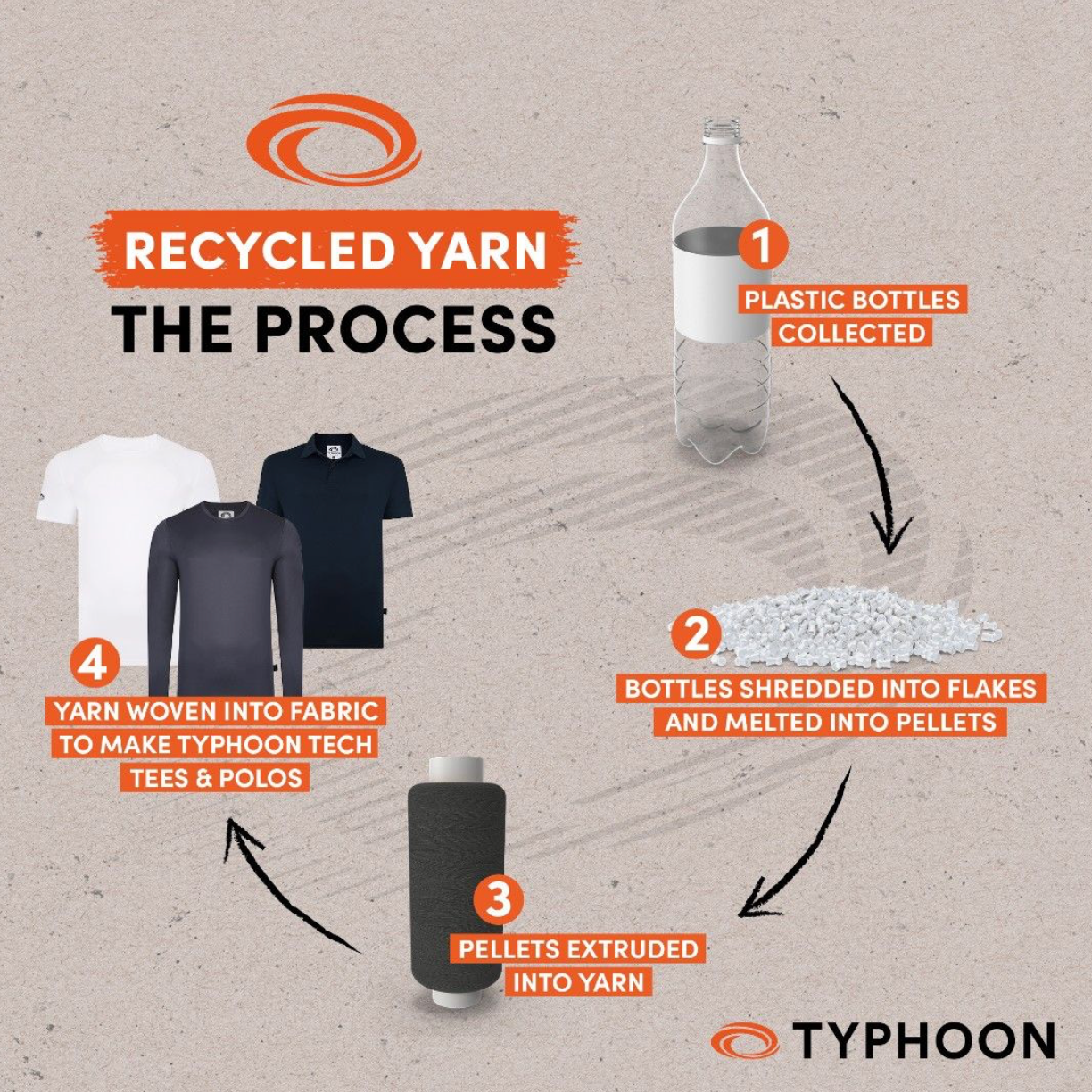 RECYCLED YARN
THE PROCESS

1
PLASTIC BOTTLES COLLECTED

2
BOTTLES SHREDDED INTO FLAKES AND MELTED INTO PELLETS

3
PELLETS EXTRUDED INTO YARN

4
YARN WOVEN INTO FABRIC TO MAKE TYPHOON TECH TEES & POLOS

TYPHOON