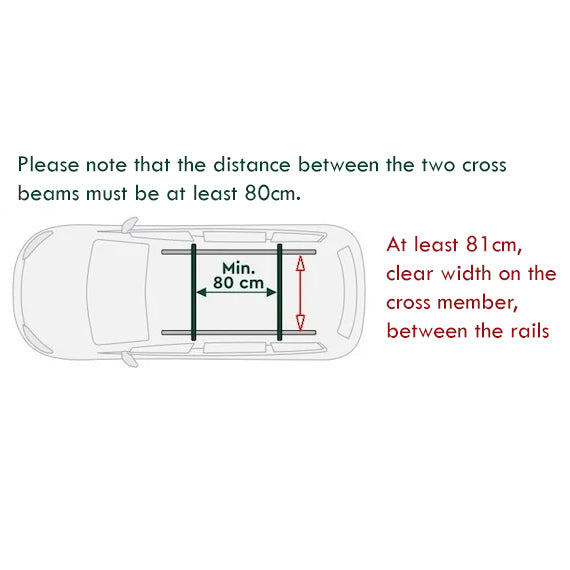 Please note that the distance between the two cross beams must be at least 80cm.

Min.
80 cm

At least 81cm, clear width on the cross member, between the rails