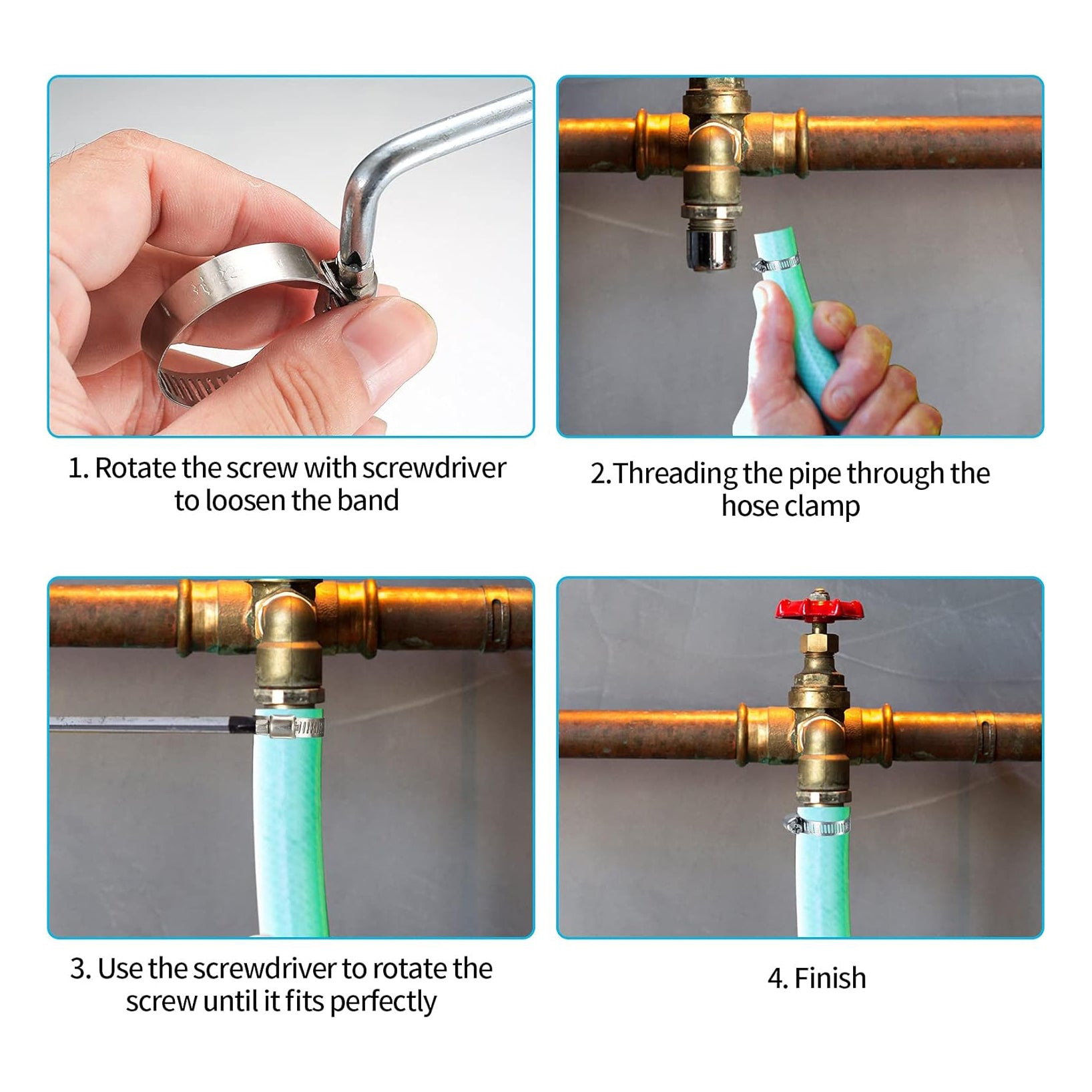 1. Rotate the screw with screwdriver to loosen the band

2.Threading the pipe through the hose clamp

3. Use the screwdriver to rotate the screw until it fits perfectly

4. Finish