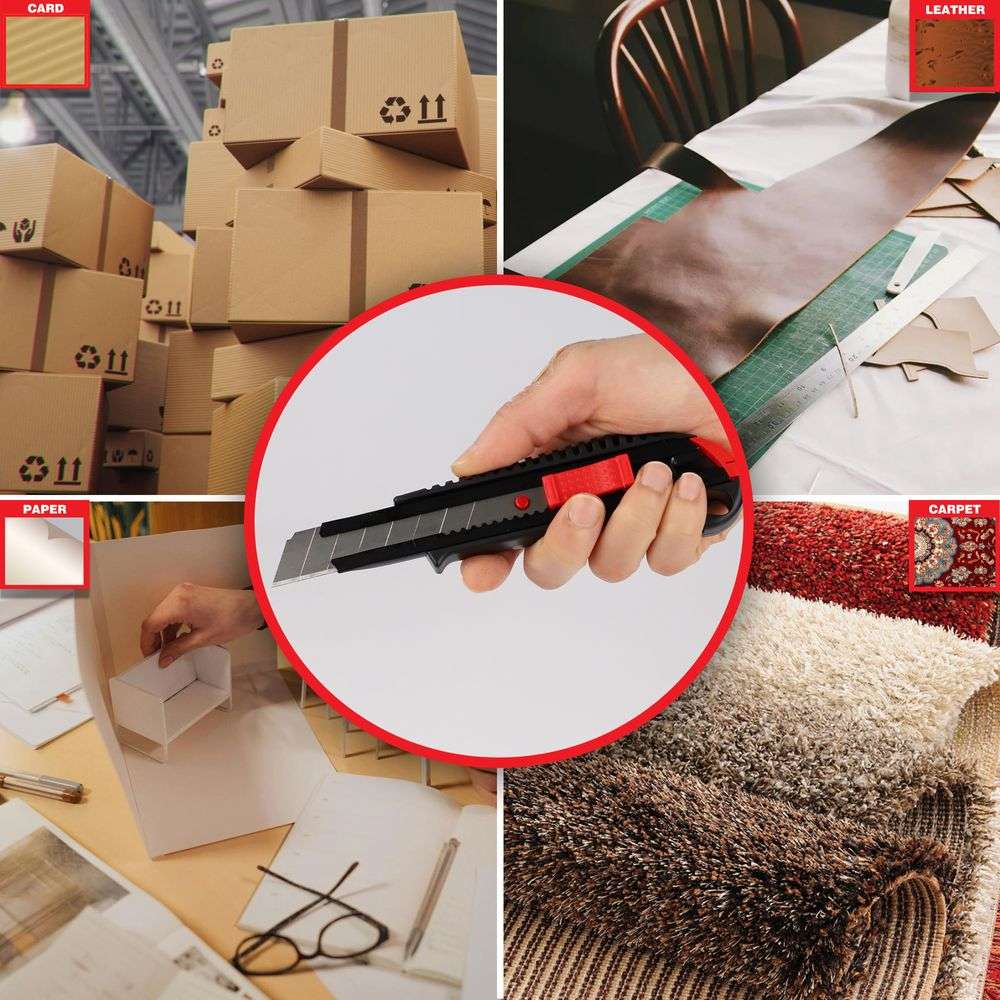 CARD

LEATHER

PAPER

CARPET