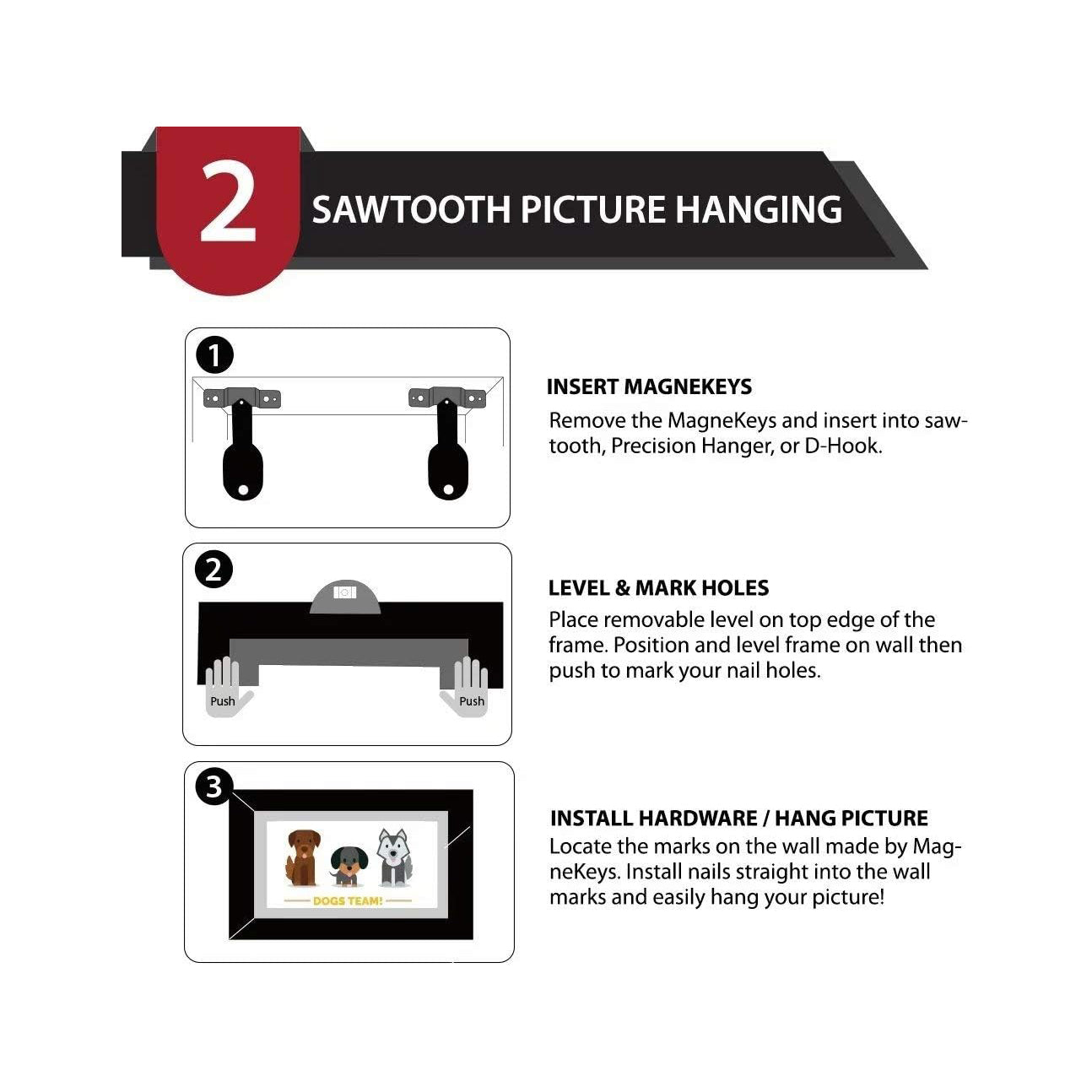 2 SAWTOOTH PICTURE HANGING

1

INSERT MAGNEKEYS
Remove the MagneKeys and insert into sawtooth, Precision Hanger, or D-Hook.

2

Push Push

LEVEL & MARK HOLES
Place removable level on top edge of the frame. Position and level frame on wall then push to mark your nail holes.

3

DOGS TEAM!

INSTALL HARDWARE / HANG PICTURE
Locate the marks on the wall made by MagneKeys. Install nails straight into the wall marks and easily hang your picture!