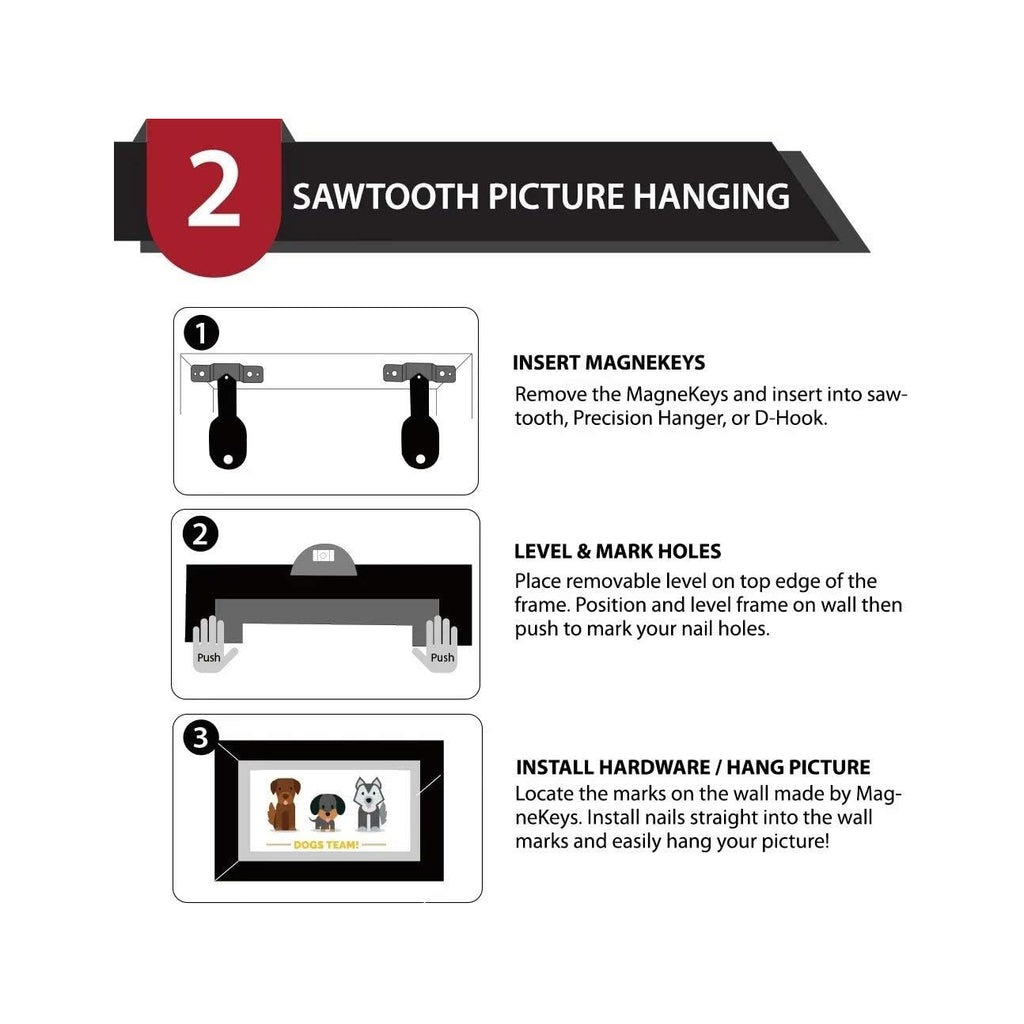 2 SAWTOOTH PICTURE HANGING

1

INSERT MAGNEKEYS
Remove the MagneKeys and insert into sawtooth, Precision Hanger, or D-Hook.

2

Push Push

LEVEL & MARK HOLES
Place removable level on top edge of the frame. Position and level frame on wall then push to mark your nail holes.

3

DOGS TEAM!

INSTALL HARDWARE / HANG PICTURE
Locate the marks on the wall made by MagneKeys. Install nails straight into the wall marks and easily hang your picture!