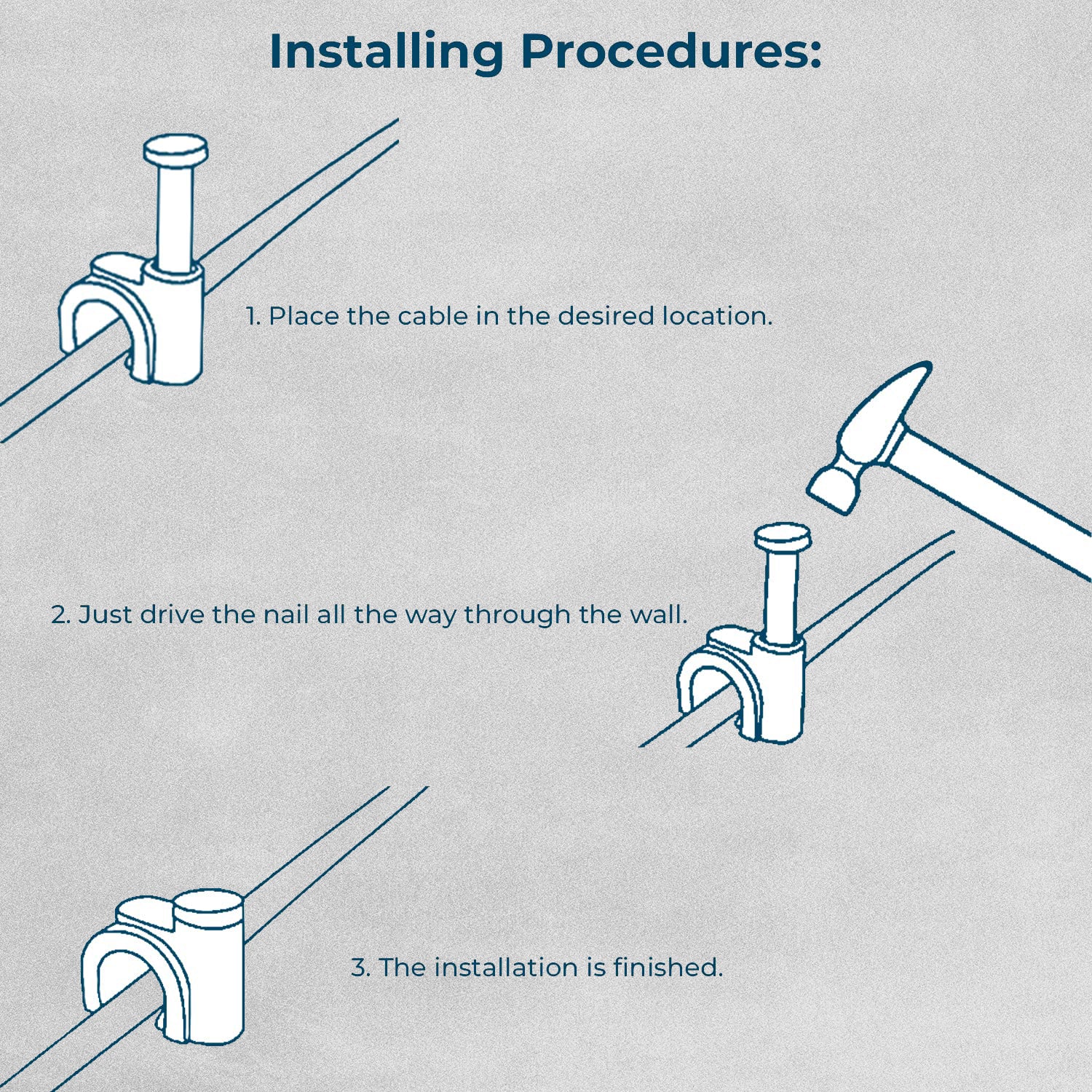 Installing Procedures:

1. Place the cable in the desired location.

2. Just drive the nail all the way through the wall.

3. The installation is finished.