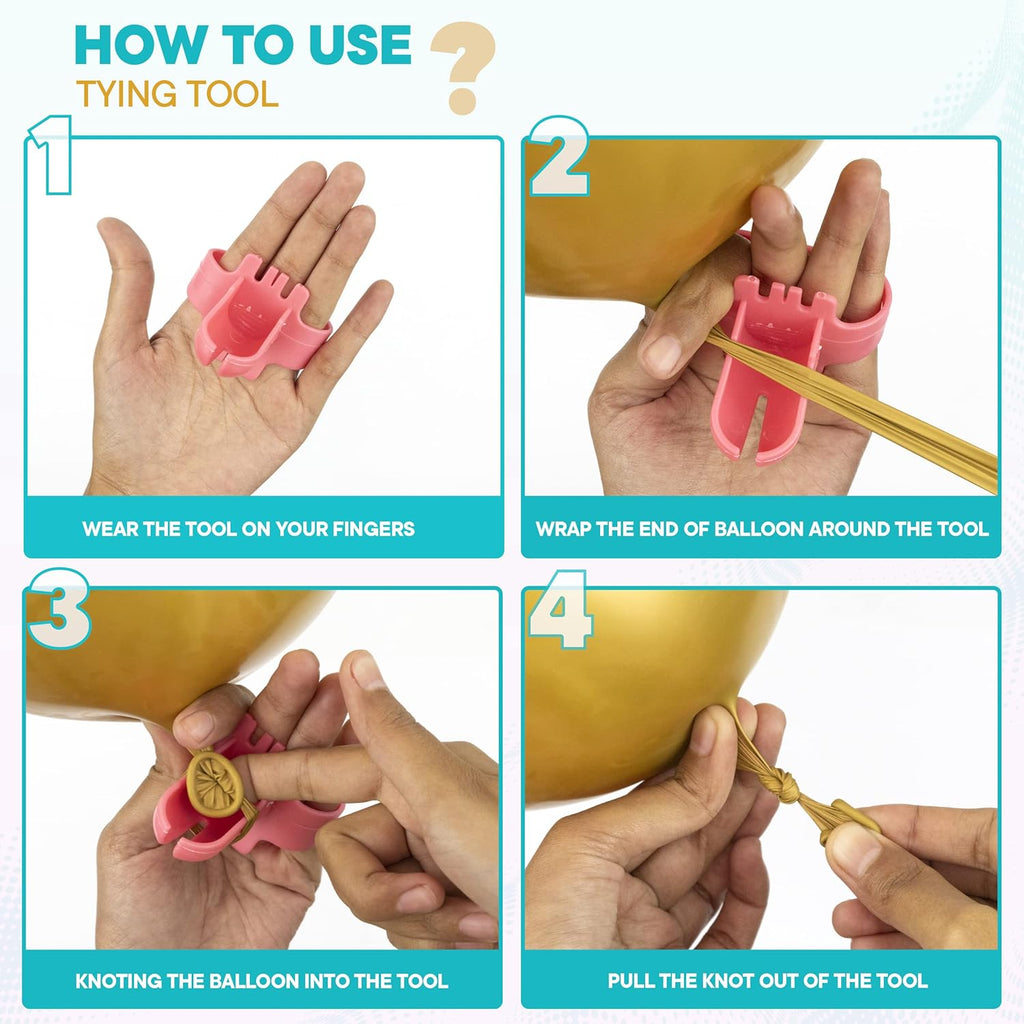 HOW TO USE ?
TYING TOOL

1
WEAR THE TOOL ON YOUR FINGERS

2
WRAP THE END OF BALLOON AROUND THE TOOL

3
KNOTING THE BALLOON INTO THE TOOL

4
PULL THE KNOT OUT OF THE TOOL