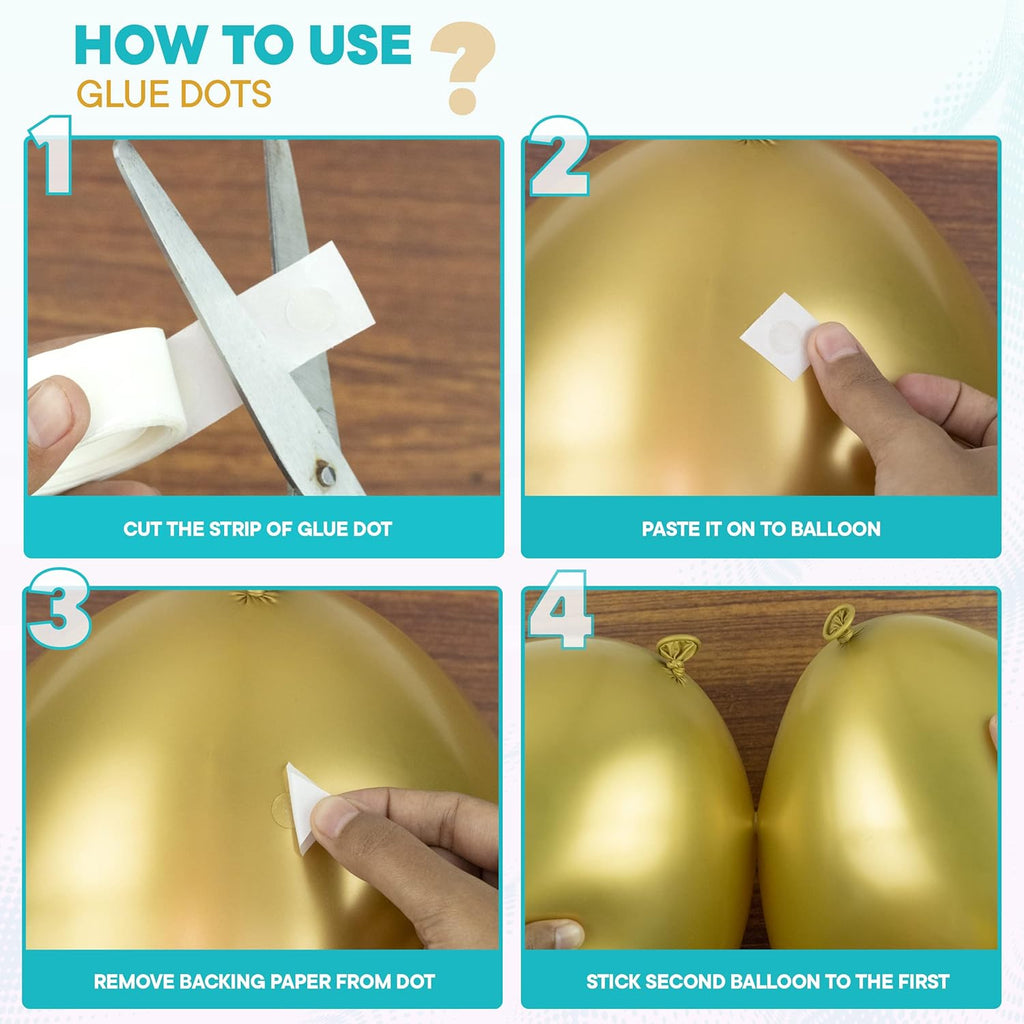 HOW TO USE ?
GLUE DOTS

1
CUT THE STRIP OF GLUE DOT

2
PASTE IT ON TO BALLOON

3
REMOVE BACKING PAPER FROM DOT

4
STICK SECOND BALLOON TO THE FIRST