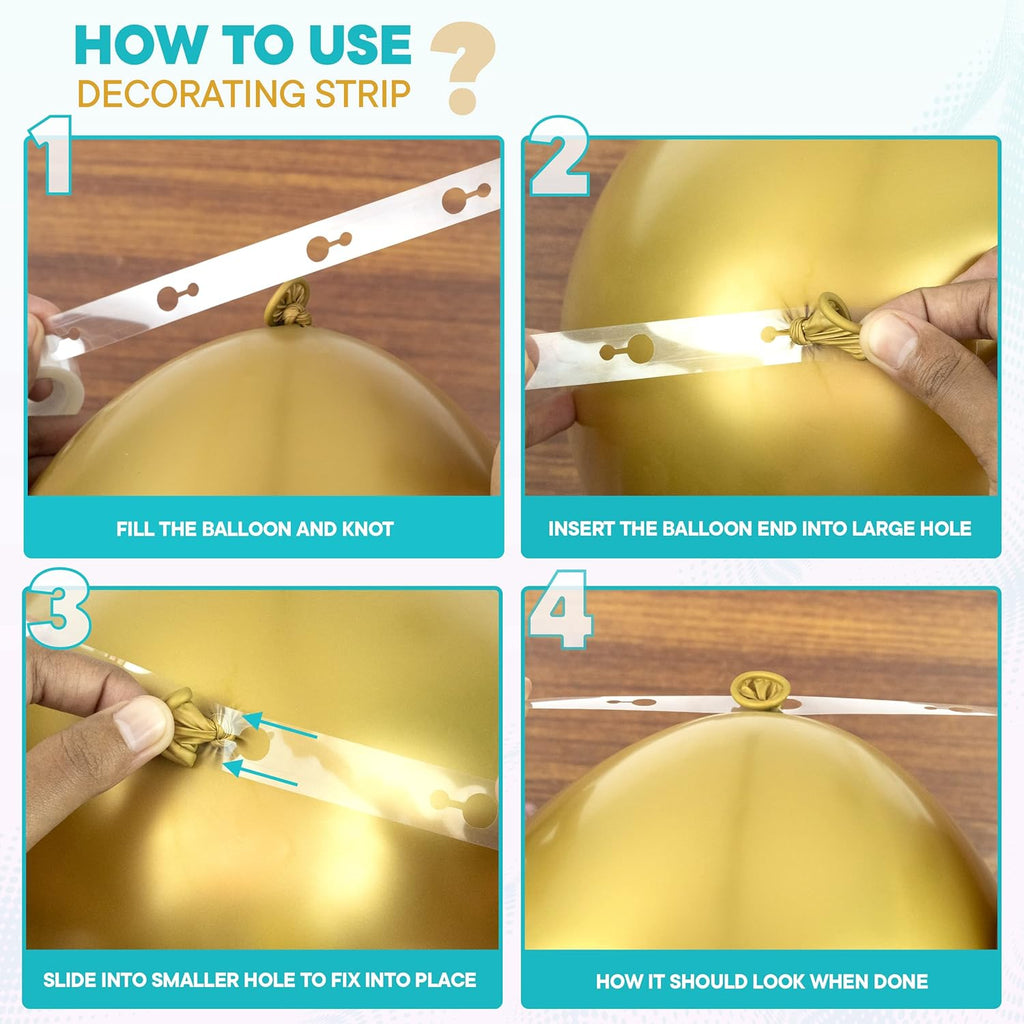 HOW TO USE
DECORATING STRIP ?

1
FILL THE BALLOON AND KNOT

2
INSERT THE BALLOON END INTO LARGE HOLE

3
SLIDE INTO SMALLER HOLE TO FIX INTO PLACE

4
HOW IT SHOULD LOOK WHEN DONE